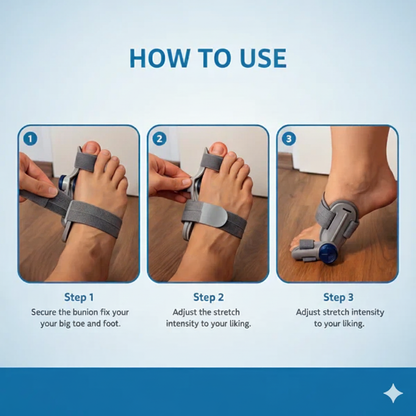 HOW TO USE

1

2

3

Step 1
Secure the bunion fix your your big toe and foot.

Step 2
Adjust the stretch intensity to your liking.

Step 3
Adjust stretch intensity to your liking.