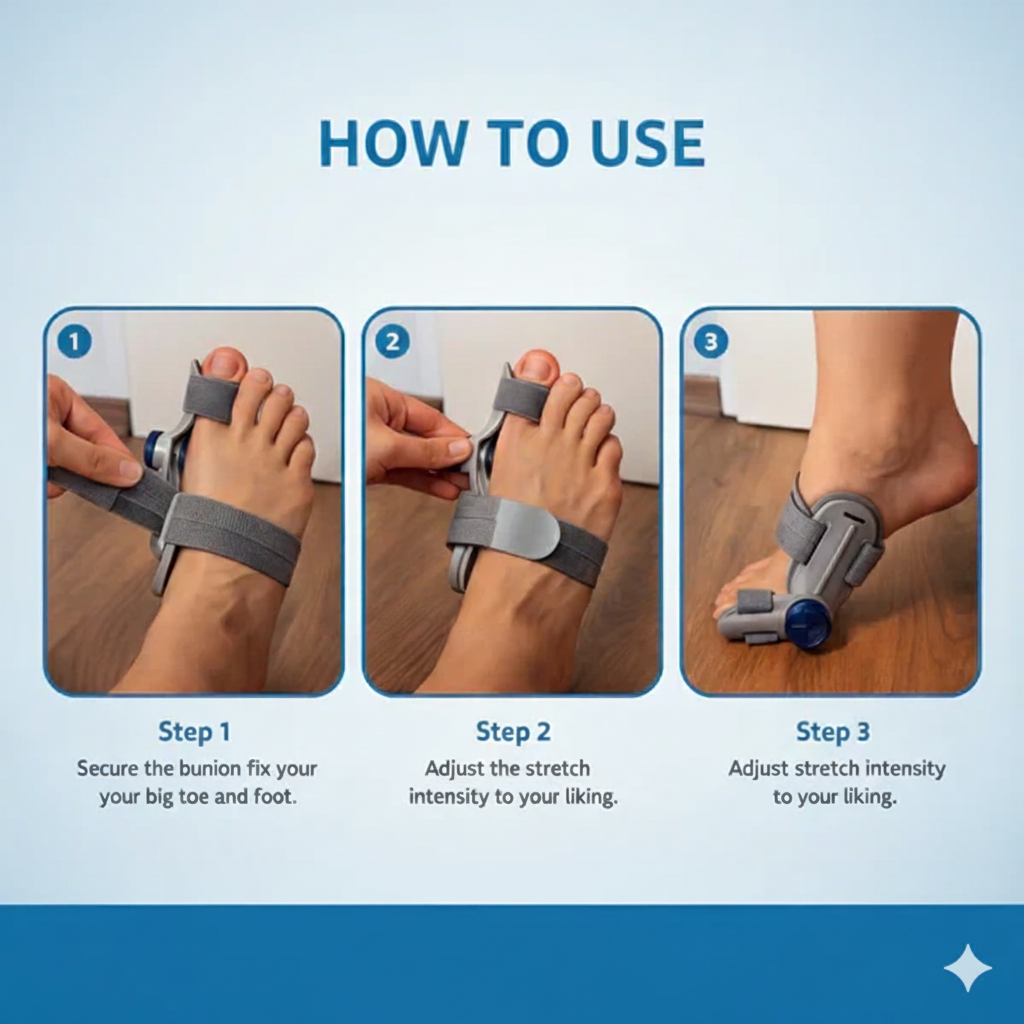 HOW TO USE

1

2

3

Step 1
Secure the bunion fix your your big toe and foot.

Step 2
Adjust the stretch intensity to your liking.

Step 3
Adjust stretch intensity to your liking.